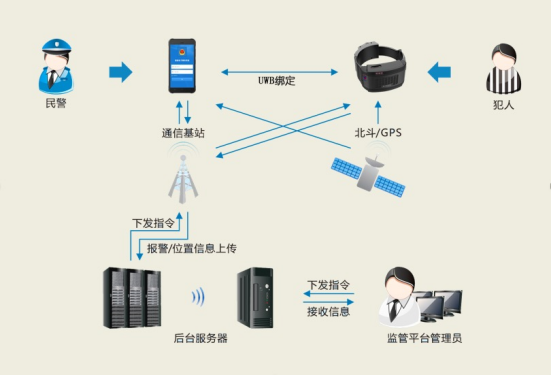 民警

UWB绑定

犯人

通信基站

北斗/GPS

下发指令

报警/位置信息上传

下发指令

接收信息

后台服务器

监管平台管理员